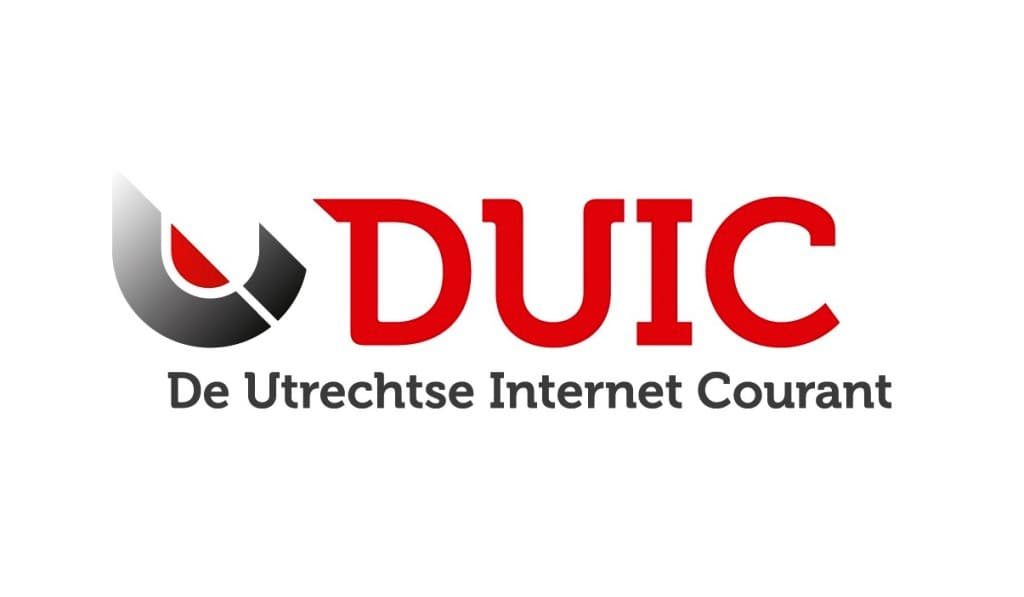 DUIC

De Utrechtse Internet Courant