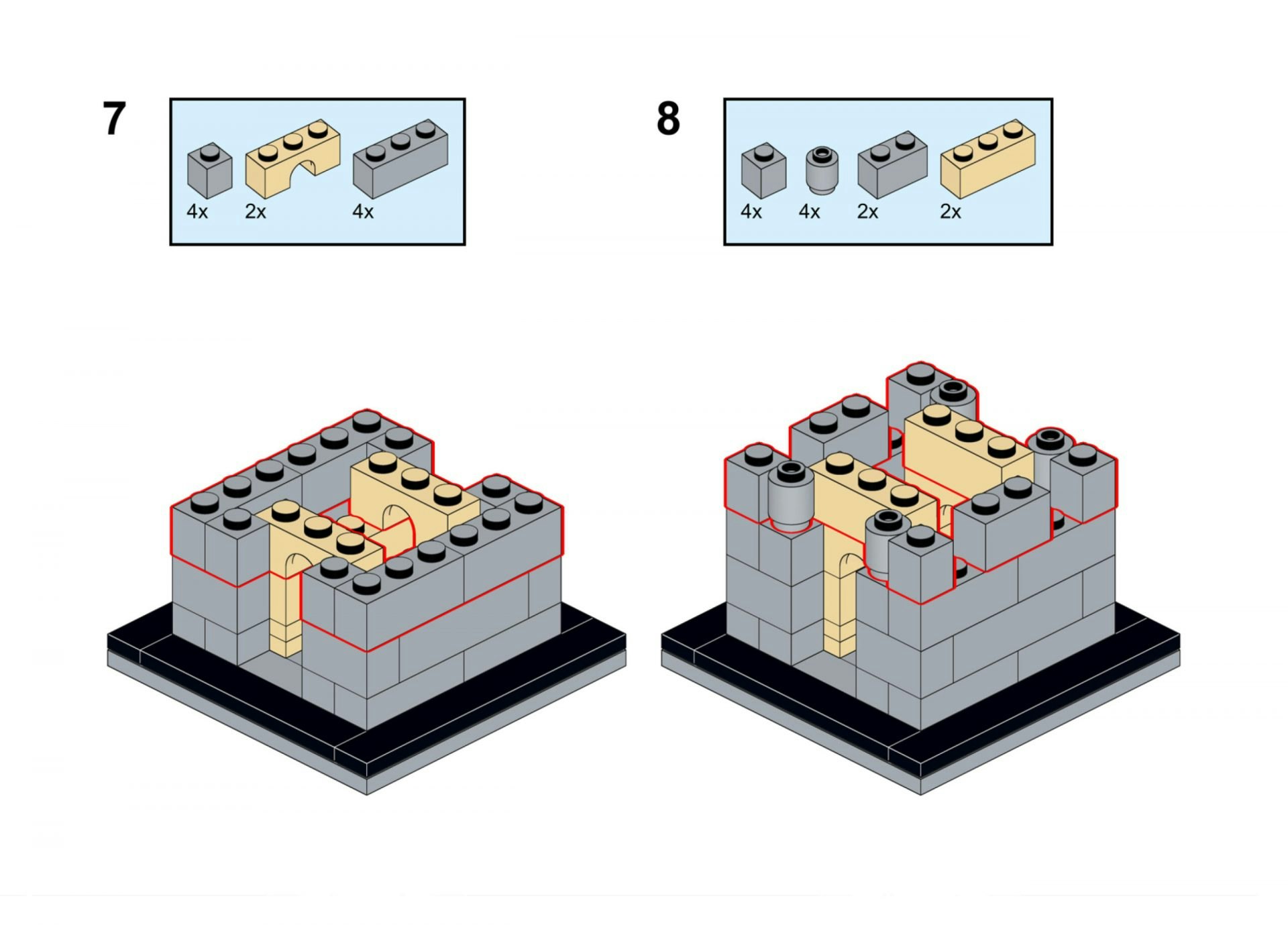 7

4x 2x 4x

8

4x 4x 2x 2x